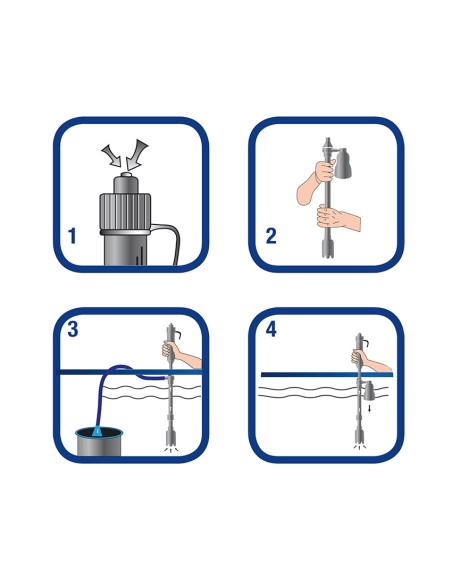 1

2

3

4